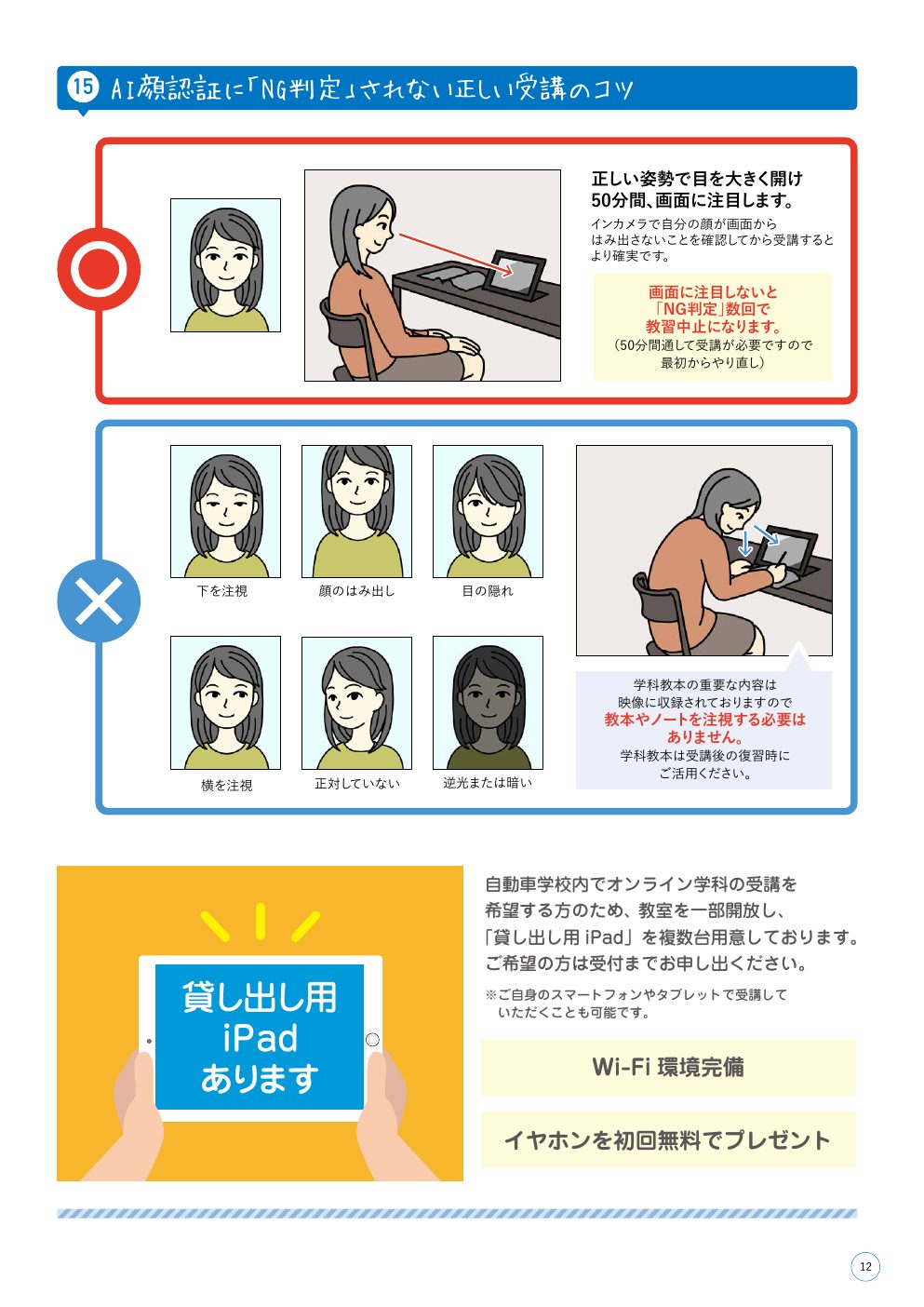 15 AI顔認証に「NG判定」されない正しい受講のコツ

正しい姿勢で目を大きく開け
50分間、画面に注目します。

インカメラで自分の顔が画面から
はみ出さないことを確認してから受講すると
より確実です。

画面に注目しないと
「NG判定」数回で
教習中止になります。
（50分間通して受講が必要ですので
最初からやり直し）

下を注視

顔のはみ出し

目の隠れ

横を注視

正対していない

逆光または暗い

学科教本の重要な内容は
映像に収録されておりますので
教本やノートを注視する必要は
ありません。
学科教本は受講後の復習時に
ご活用ください。

貸し出し用
iPad
あります

自動車学校内でオンライン学科の受講を
希望する方のため、教室を一部開放し、
「貸し出し用 iPad」を複数台用意しております。
ご希望の方は受付までお申し出ください。

※ご自身のスマートフォンやタブレットで受講して
いただくことも可能です。

Wi-Fi 環境完備

イヤホンを初回無料でプレゼント

12